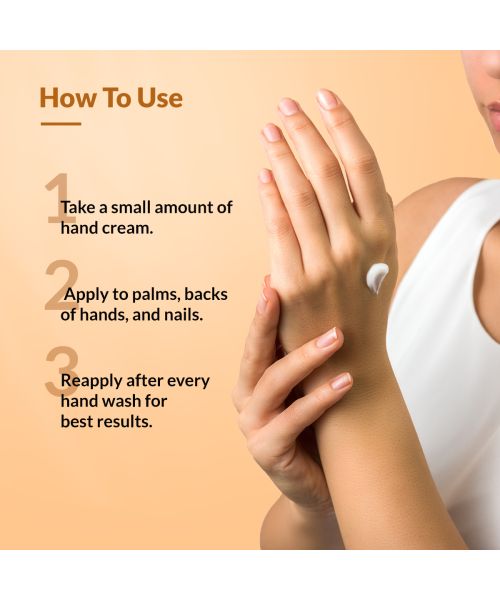 How To Use

1 Take a small amount of hand cream.

2 Apply to palms, backs of hands, and nails.

3 Reapply after every hand wash for best results.