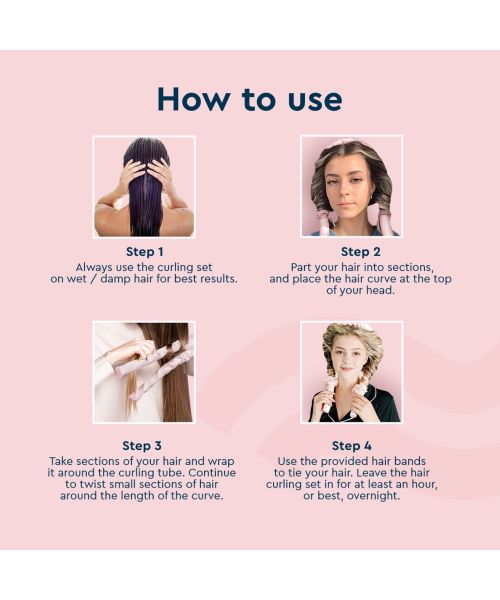 How to use

Step 1
Always use the curling set on wet / damp hair for best results.

Step 2
Part your hair into sections, and place the hair curve at the top of your head.

Step 3
Take sections of your hair and wrap it around the curling tube. Continue to twist small sections of hair around the length of the curve.

Step 4
Use the provided hair bands to tie your hair. Leave the hair curling set in for at least an hour, or best, overnight.