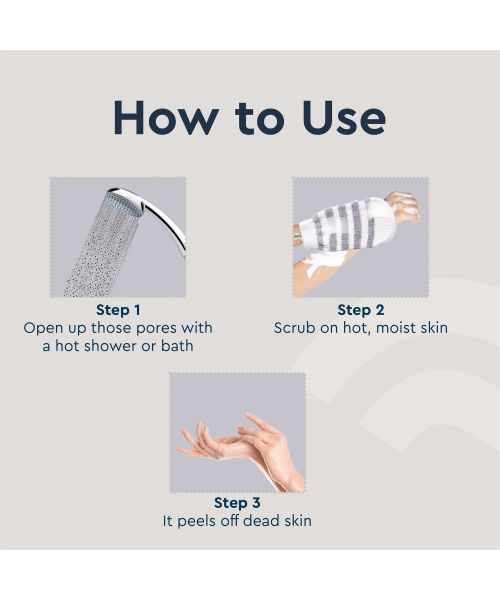 How to Use

Step 1
Open up those pores with a hot shower or bath

Step 2
Scrub on hot, moist skin

Step 3
It peels off dead skin