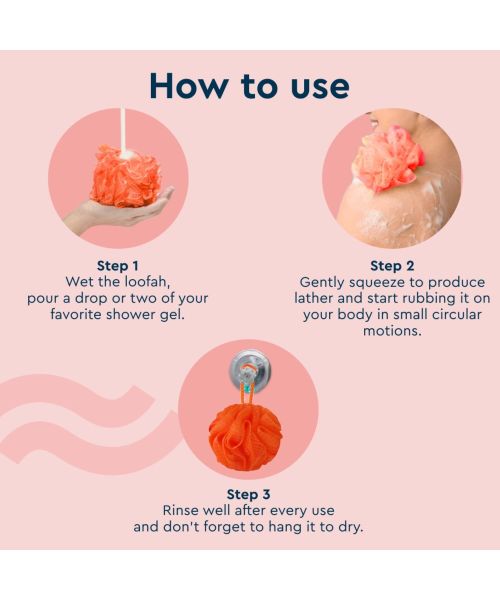 How to use

Step 1
Wet the loofah, pour a drop or two of your favorite shower gel.

Step 2
Gently squeeze to produce lather and start rubbing it on your body in small circular motions.

Step 3
Rinse well after every use and don't forget to hang it to dry.