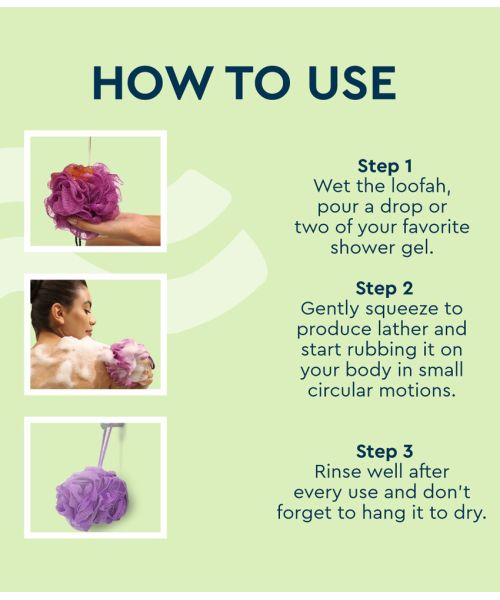 HOW TO USE

Step 1
Wet the loofah, pour a drop or two of your favorite shower gel.

Step 2
Gently squeeze to produce lather and start rubbing it on your body in small circular motions.

Step 3
Rinse well after every use and don't forget to hang it to dry.