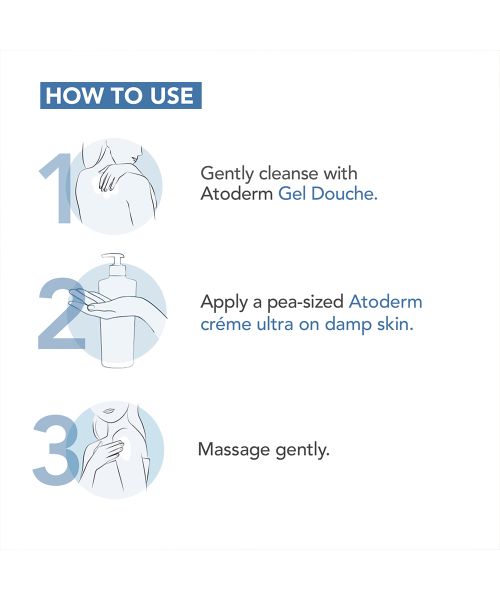 HOW TO USE

1

Gently cleanse with Atoderm Gel Douche.

2

Apply a pea-sized Atoderm créme ultra on damp skin.

3

Massage gently.