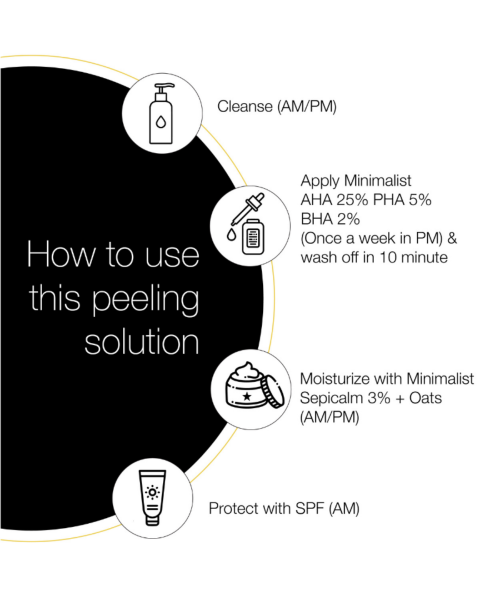 How to use this peeling solution

Cleanse (AM/PM)

Apply Minimalist AHA 25% PHA 5% BHA 2% (Once a week in PM) & wash off in 10 minute

Moisturize with Minimalist Sepicalm 3% + Oats (AM/PM)

Protect with SPF (AM)