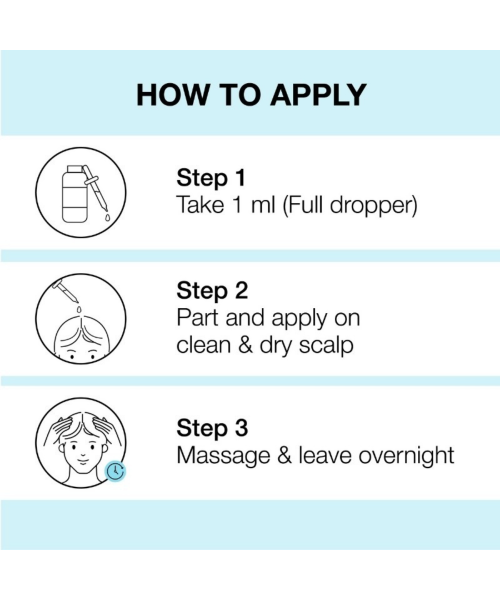 HOW TO APPLY

Step 1
Take 1 ml (Full dropper)

Step 2
Part and apply on clean & dry scalp

Step 3
Massage & leave overnight