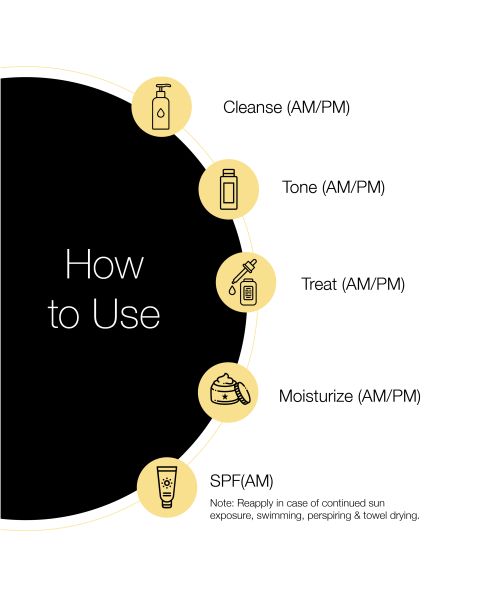 How to Use

Cleanse (AM/PM)

Tone (AM/PM)

Treat (AM/PM)

Moisturize (AM/PM)

SPF(AM)

Note: Reapply in case of continued sun exposure, swimming, perspiring & towel drying.