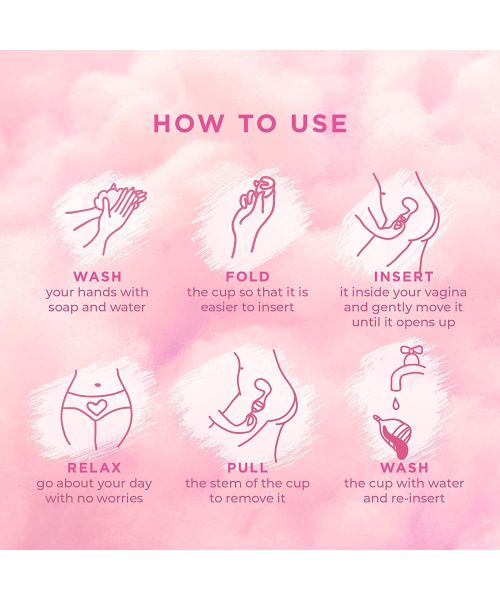 HOW TO USE

WASH
your hands with soap and water

FOLD
the cup so that it is easier to insert

INSERT
it inside your vagina and gently move it until it opens up

RELAX
go about your day with no worries

PULL
the stem of the cup to remove it

WASH
the cup with water and re-insert