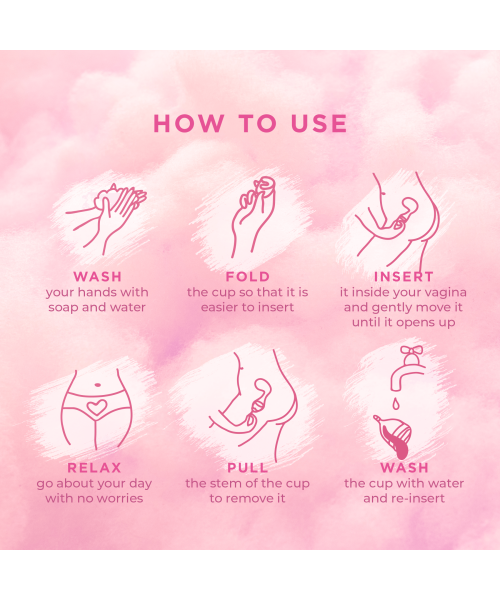 HOW TO USE

WASH
your hands with soap and water

FOLD
the cup so that it is easier to insert

INSERT
it inside your vagina and gently move it until it opens up

RELAX
go about your day with no worries

PULL
the stem of the cup to remove it

WASH
the cup with water and re-insert