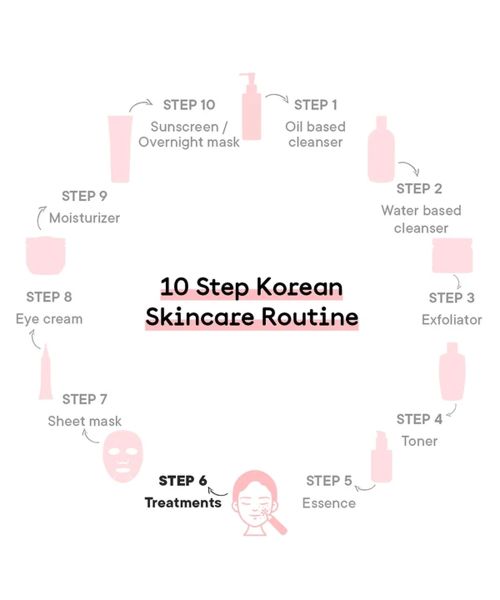 10 Step Korean Skincare Routine

STEP 1
Oil based cleanser

STEP 2
Water based cleanser

STEP 3
Exfoliator

STEP 4
Toner

STEP 5
Essence

STEP 6
Treatments

STEP 7
Sheet mask

STEP 8
Eye cream

STEP 9
Moisturizer

STEP 10
Sunscreen / Overnight mask