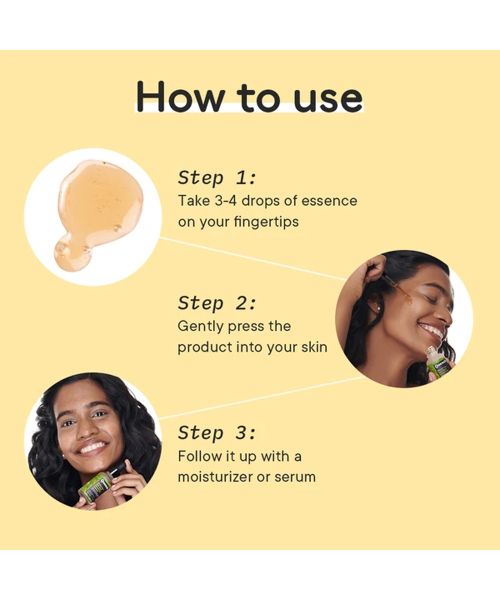 How to use

Step 1:
Take 3-4 drops of essence on your fingertips

Step 2:
Gently press the product into your skin

Step 3:
Follow it up with a moisturizer or serum