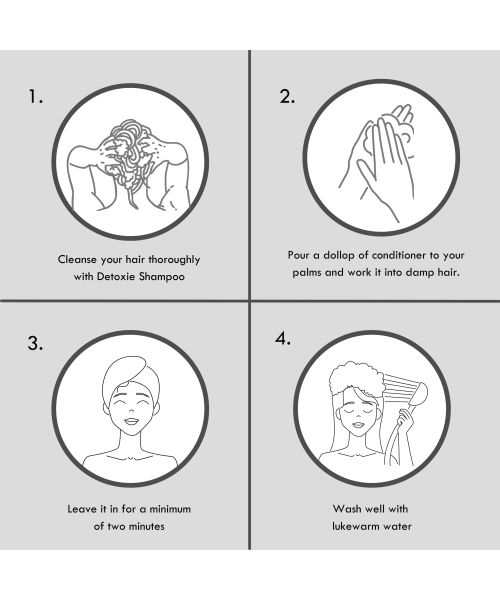 1.

Cleanse your hair thoroughly with Detoxie Shampoo

2.

Pour a dollop of conditioner to your palms and work it into damp hair.

3.

Leave it in for a minimum of two minutes

4.

Wash well with lukewarm water