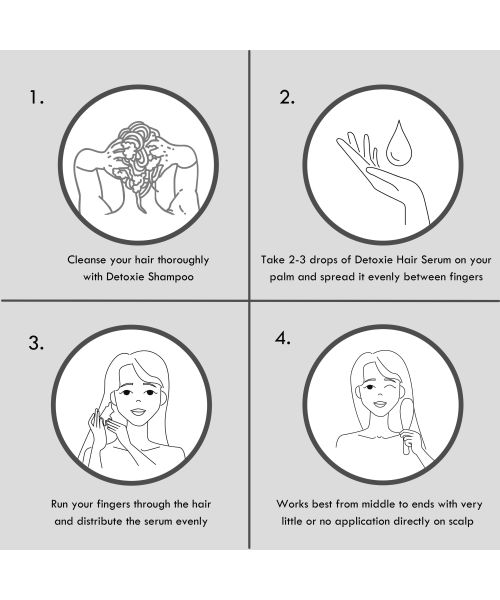 1.

Cleanse your hair thoroughly with Detoxie Shampoo

2.

Take 2-3 drops of Detoxie Hair Serum on your palm and spread it evenly between fingers

3.

Run your fingers through the hair and distribute the serum evenly

4.

Works best from middle to ends with very little or no application directly on scalp