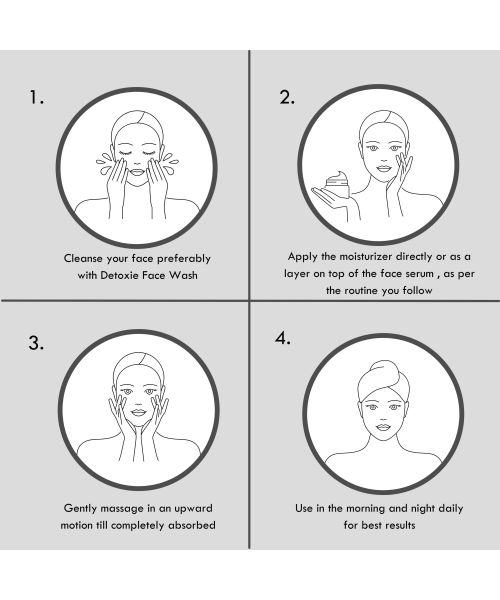 1.

Cleanse your face preferably with Detoxie Face Wash

2.

Apply the moisturizer directly or as a layer on top of the face serum , as per the routine you follow

3.

Gently massage in an upward motion till completely absorbed

4.

Use in the morning and night daily for best results