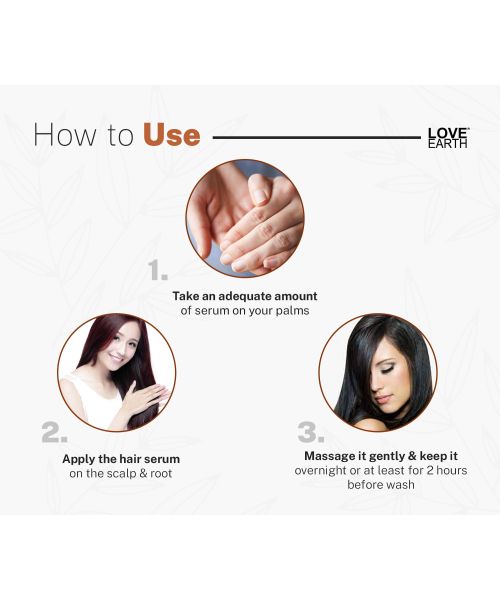 How to Use

LOVE EARTH

1.

Take an adequate amount of serum on your palms

2.

Apply the hair serum on the scalp & root

3.

Massage it gently & keep it overnight or at least for 2 hours before wash