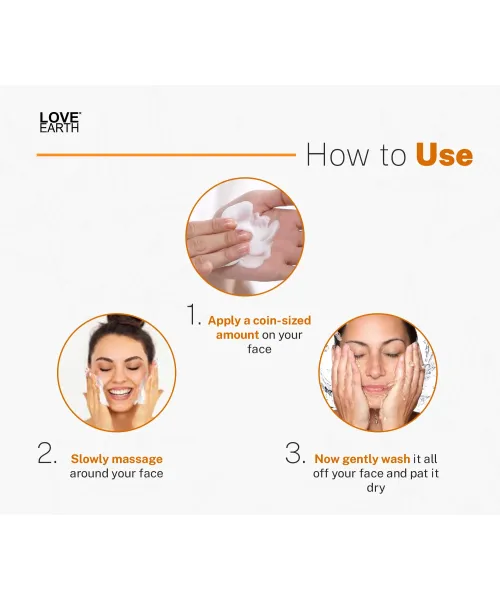 LOVE EARTH

How to Use

1. Apply a coin-sized amount on your face

2. Slowly massage around your face

3. Now gently wash it all off your face and pat it dry