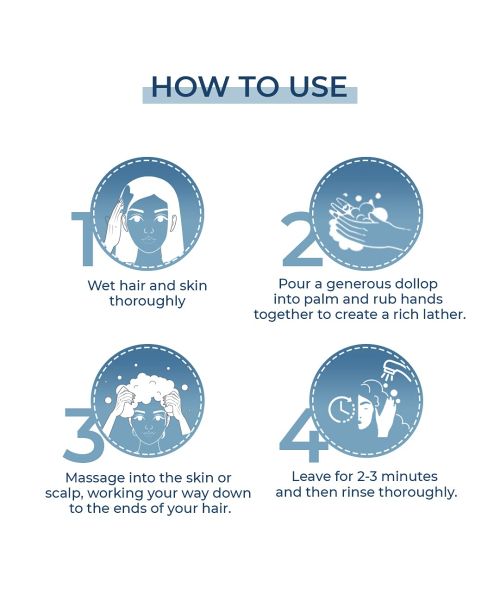 HOW TO USE

1

Wet hair and skin thoroughly

2

Pour a generous dollop into palm and rub hands together to create a rich lather.

3

Massage into the skin or scalp, working your way down to the ends of your hair.

4

Leave for 2-3 minutes and then rinse thoroughly.