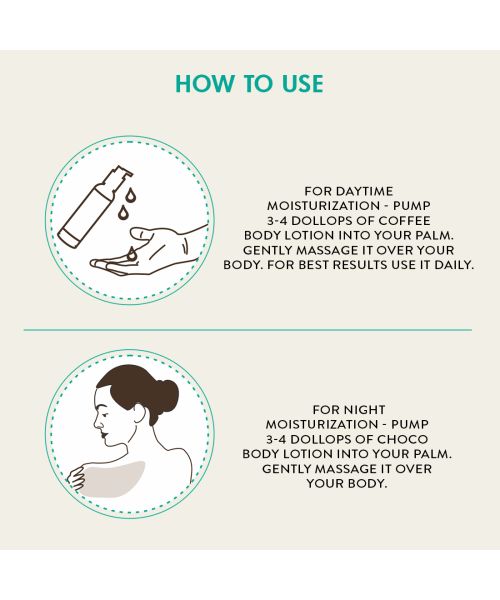 HOW TO USE

FOR DAYTIME MOISTURIZATION - PUMP 3-4 DOLLOPS OF COFFEE BODY LOTION INTO YOUR PALM. GENTLY MASSAGE IT OVER YOUR BODY. FOR BEST RESULTS USE IT DAILY.

FOR NIGHT MOISTURIZATION - PUMP 3-4 DOLLOPS OF CHOCO BODY LOTION INTO YOUR PALM. GENTLY MASSAGE IT OVER YOUR BODY.