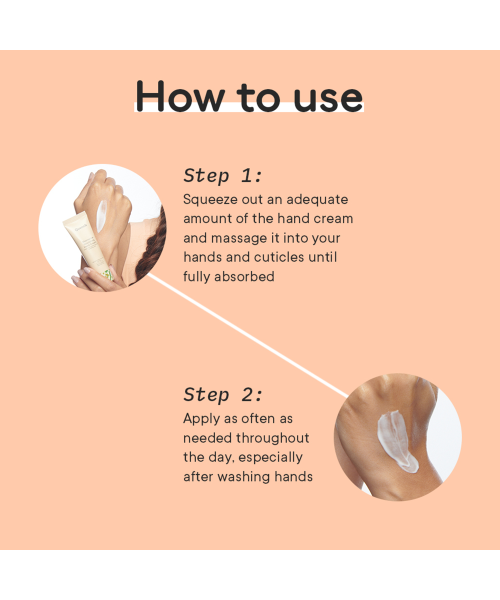 How to use

Step 1:
Squeeze out an adequate amount of the hand cream and massage it into your hands and cuticles until fully absorbed

Step 2:
Apply as often as needed throughout the day, especially after washing hands