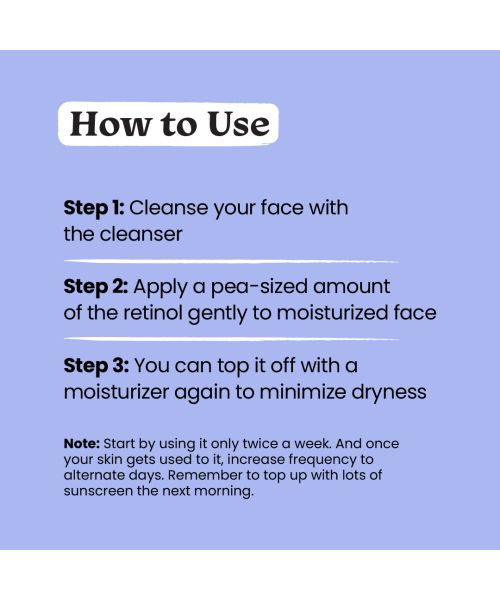 How to Use

Step 1: Cleanse your face with the cleanser

Step 2: Apply a pea-sized amount of the retinol gently to moisturized face

Step 3: You can top it off with a moisturizer again to minimize dryness

Note: Start by using it only twice a week. And once your skin gets used to it, increase frequency to alternate days. Remember to top up with lots of sunscreen the next morning.