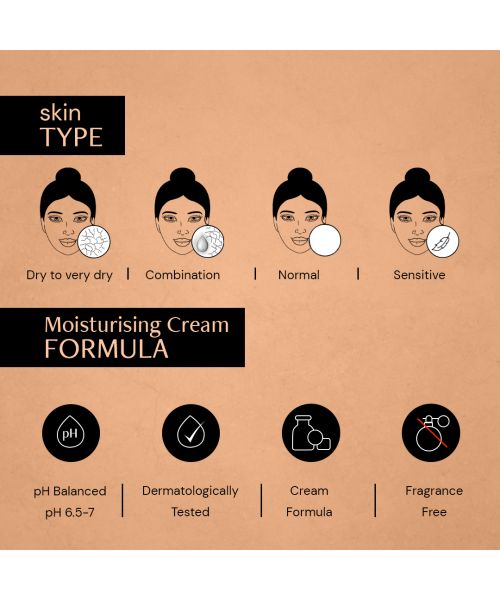 skin
TYPE

Dry to very dry | Combination | Normal | Sensitive

Moisturising Cream
FORMULA

pH

pH Balanced
pH 6.5-7

Dermatologically
Tested

Cream
Formula

Fragrance
Free