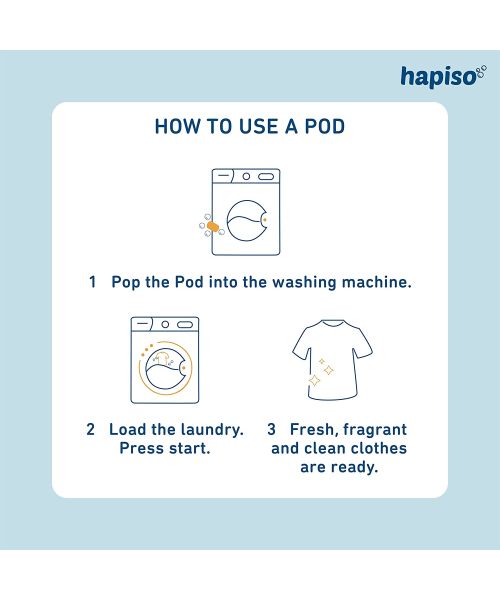 hapiso

HOW TO USE A POD

1 Pop the Pod into the washing machine.

2 Load the laundry. Press start.

3 Fresh, fragrant and clean clothes are ready.