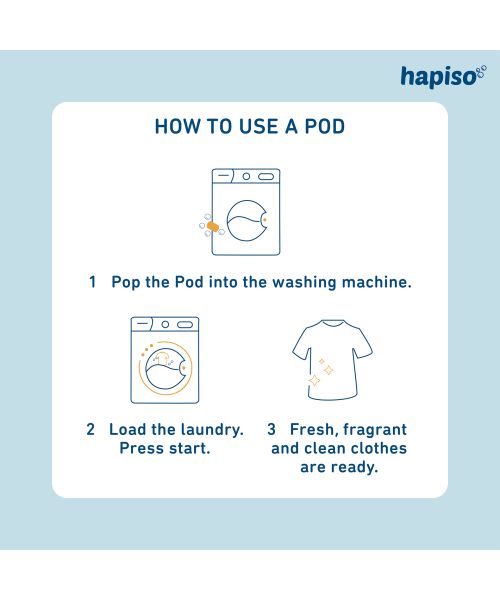 hapiso

HOW TO USE A POD

1 Pop the Pod into the washing machine.

2 Load the laundry. Press start.

3 Fresh, fragrant and clean clothes are ready.