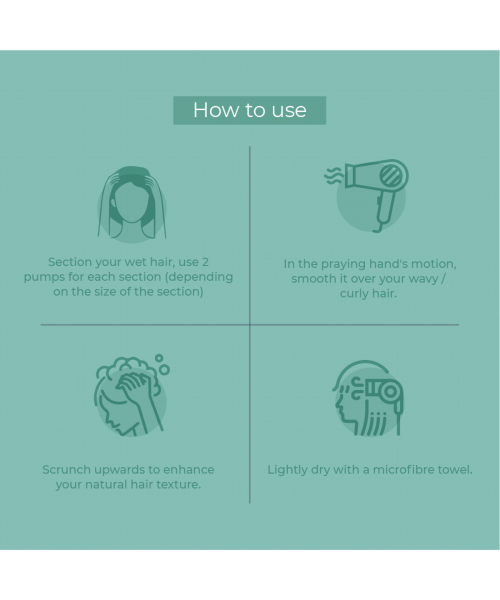 How to use

Section your wet hair, use 2 pumps for each section (depending on the size of the section)

In the praying hand's motion, smooth it over your wavy / curly hair.

Scrunch upwards to enhance your natural hair texture.

Lightly dry with a microfibre towel.