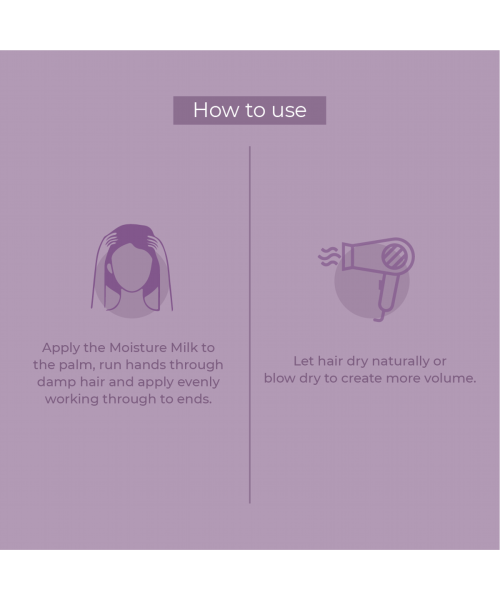 How to use

Apply the Moisture Milk to the palm, run hands through damp hair and apply evenly working through to ends.

Let hair dry naturally or blow dry to create more volume.