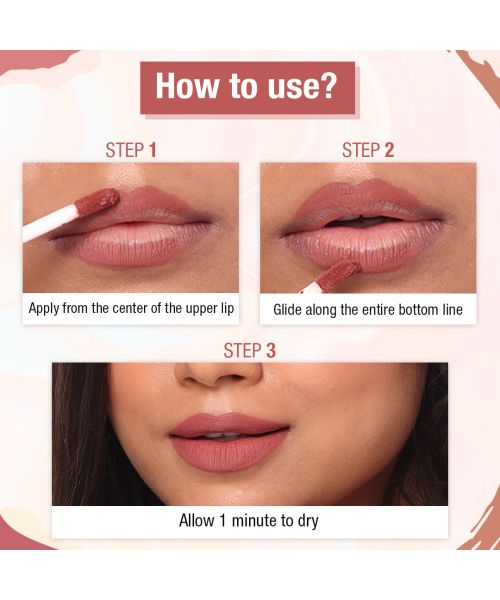 How to use?

STEP 1

Apply from the center of the upper lip

STEP 2

Glide along the entire bottom line

STEP 3

Allow 1 minute to dry