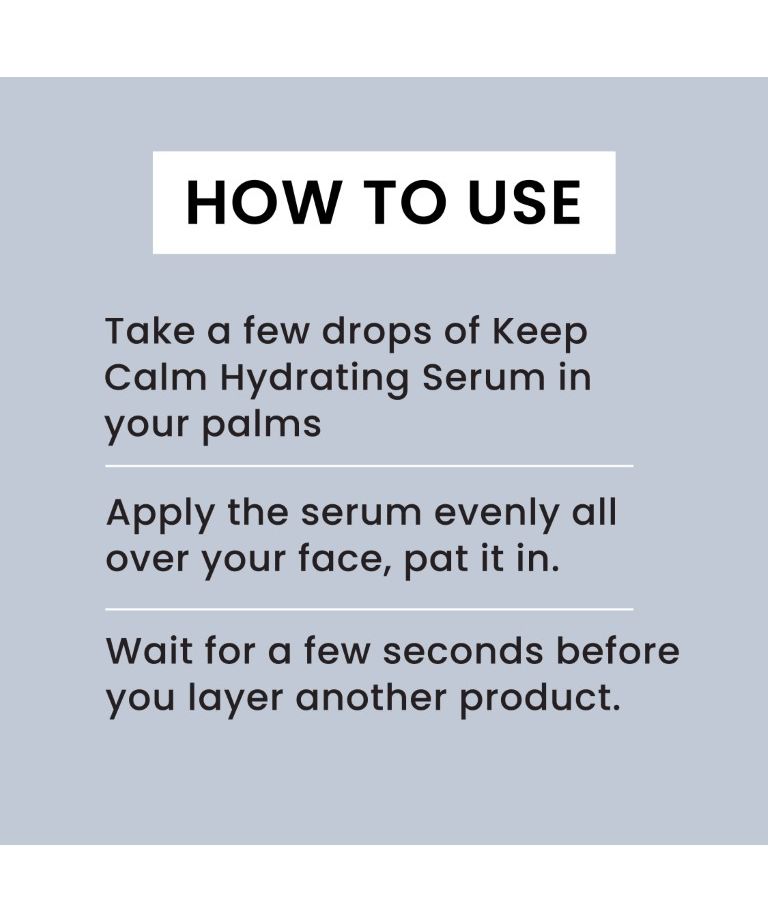 HOW TO USE

Take a few drops of Keep Calm Hydrating Serum in your palms

Apply the serum evenly all over your face, pat it in.

Wait for a few seconds before you layer another product.