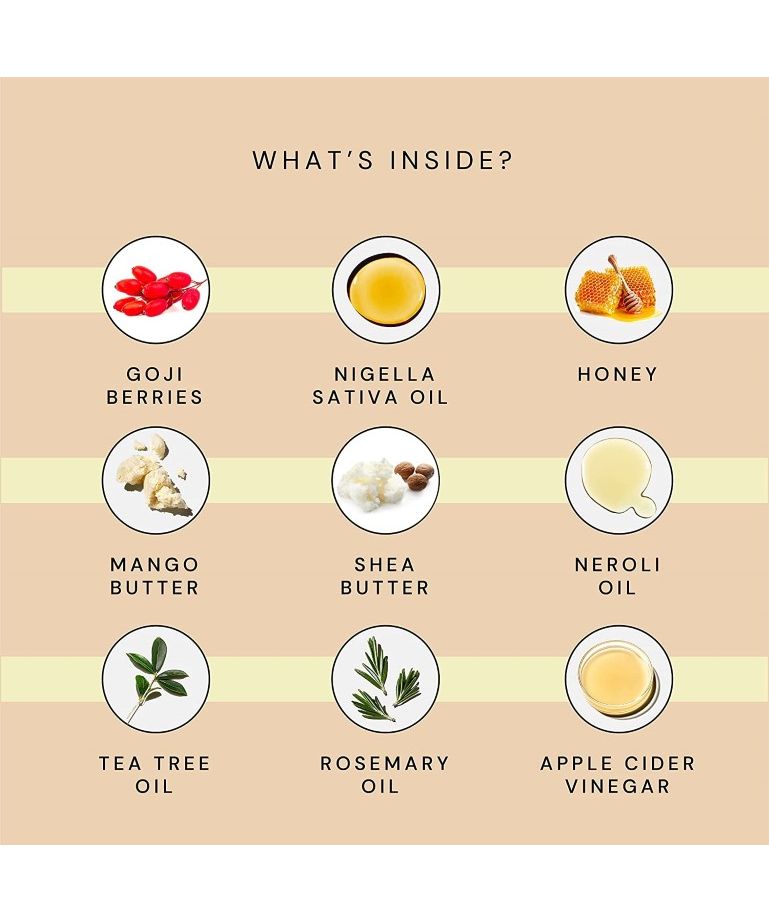 WHAT'S INSIDE?

GOJI BERRIES

NIGELLA SATIVA OIL

HONEY

MANGO BUTTER

SHEA BUTTER

NEROLI OIL

TEA TREE OIL

ROSEMARY OIL

APPLE CIDER VINEGAR